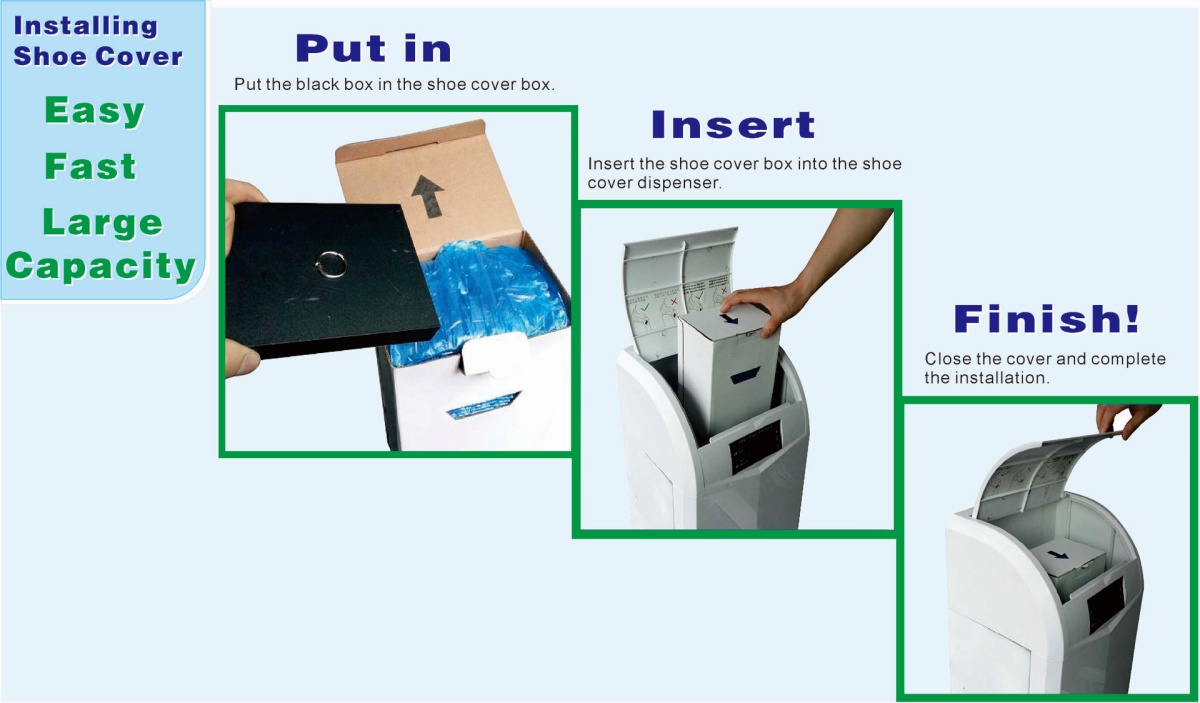 Installing Shoe Cover

Easy

Fast

Large Capacity

Put in

Put the black box in the shoe cover box.

Insert

Insert the shoe cover box into the shoe cover dispenser.

Finish!

Close the cover and complete the installation.